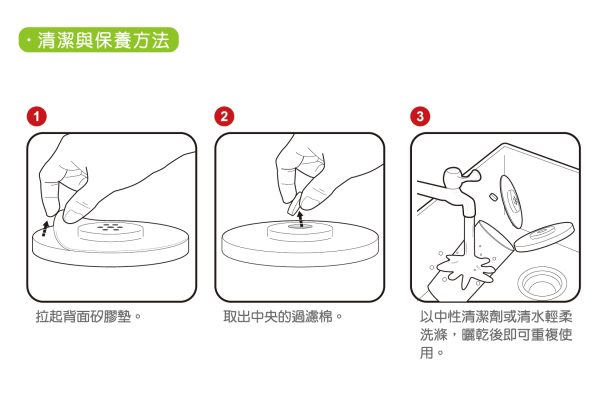 · 清潔與保養方法

1

拉起背面矽膠墊。

2

取出中央的過濾棉。

3

以中性清潔劑或清水輕柔洗滌，曬乾後即可重複使用。