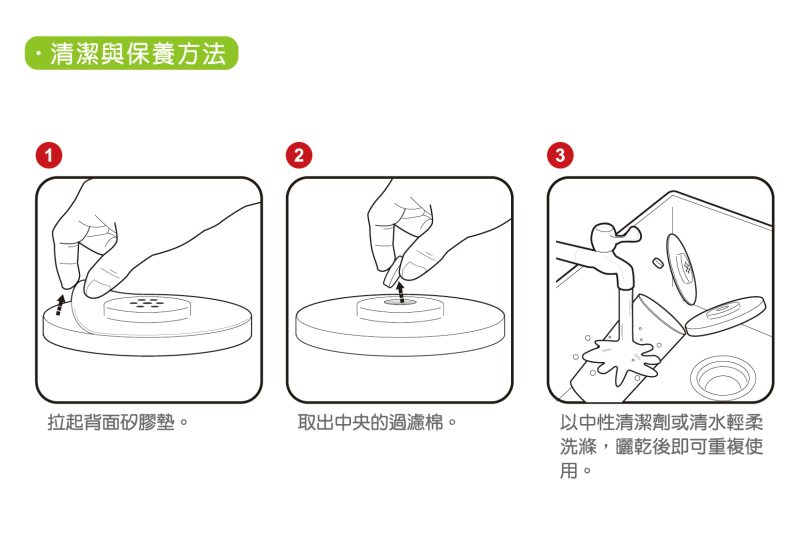 · 清潔與保養方法

1

拉起背面矽膠墊。

2

取出中央的過濾棉。

3

以中性清潔劑或清水輕柔洗滌，曬乾後即可重複使用。