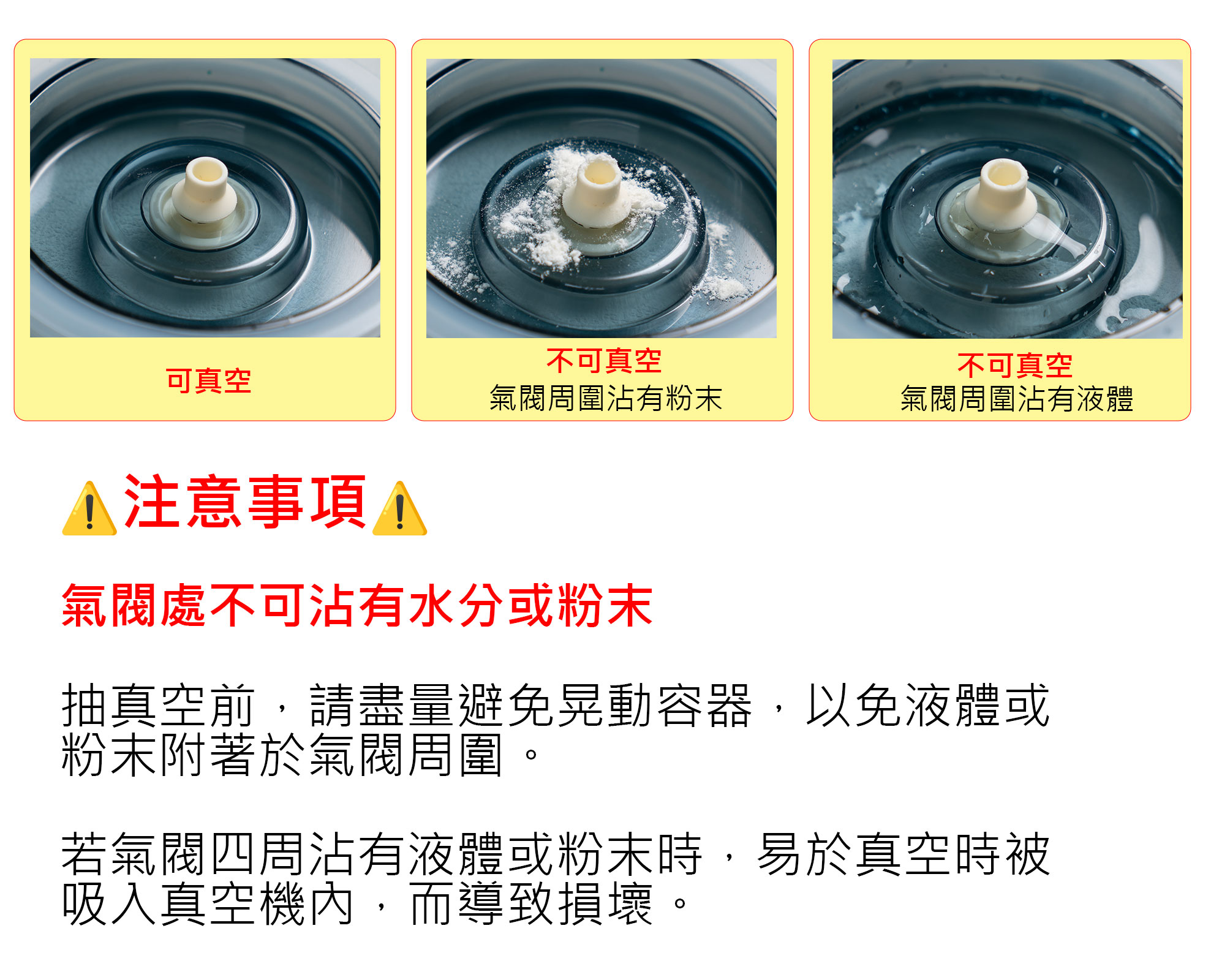 可真空

不可真空
氣閥周圍沾有粉末

不可真空
氣閥周圍沾有液體

注意事項

氣閥處不可沾有水分或粉末

抽真空前，請盡量避免晃動容器，以免液體或粉末附著於氣閥周圍。

若氣閥四周沾有液體或粉末時，易於真空時被吸入真空機內，而導致損壞。