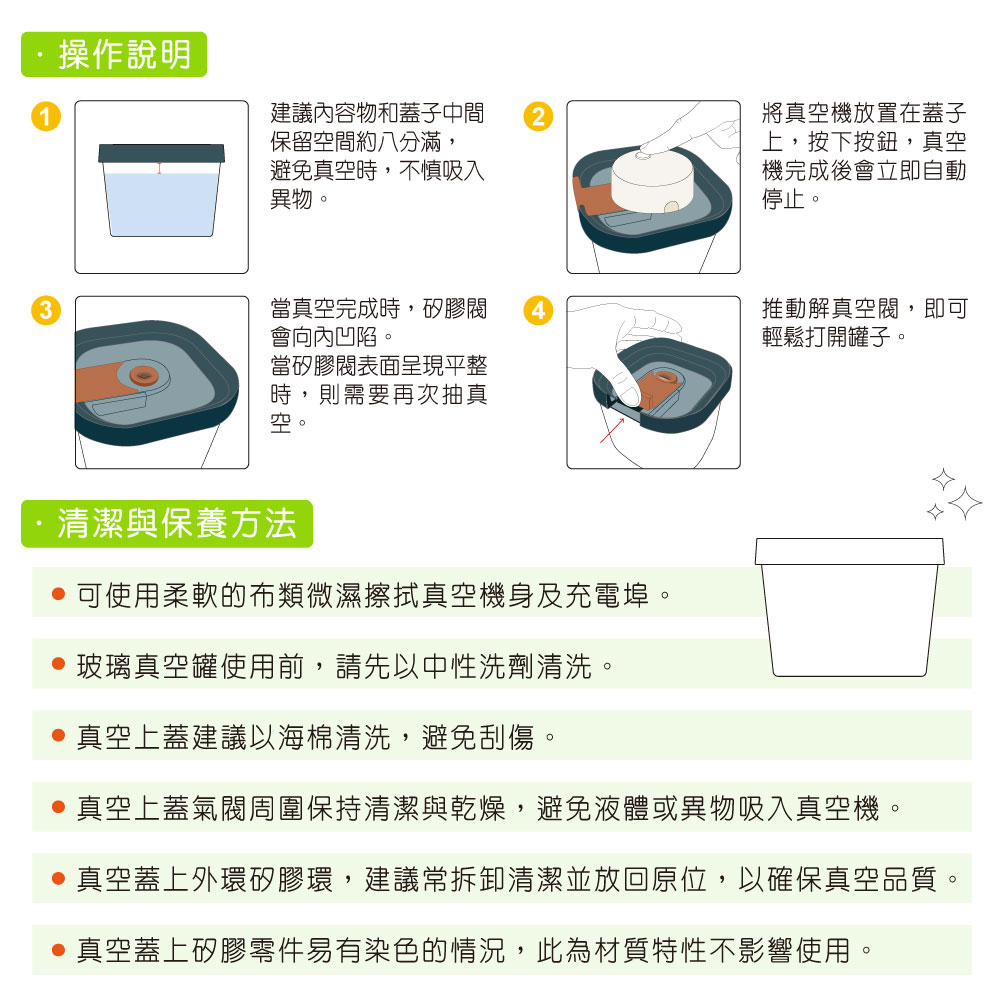 · 操作說明

1

建議內容物和蓋子中間保留空間約八分滿，避免真空時，不慎吸入異物。

2

將真空機放置在蓋子上，按下按鈕，真空機完成後會立即自動停止。

3

當真空完成時，矽膠閥會向內凹陷。
當矽膠閥表面呈現平整時，則需要再次抽真空。

4

推動解真空閥，即可輕鬆打開罐子。

· 清潔與保養方法

● 可使用柔軟的布類微濕擦拭真空機身及充電埠。

● 玻璃真空罐使用前，請先以中性洗劑清洗。

● 真空上蓋建議以海棉清洗，避免刮傷。

● 真空上蓋氣閥周圍保持清潔與乾燥，避免液體或異物吸入真空機。

● 真空蓋上外環矽膠環，建議常拆卸清潔並放回原位，以確保真空品質。

● 真空蓋上矽膠零件易有染色的情況，此為材質特性不影響使用。