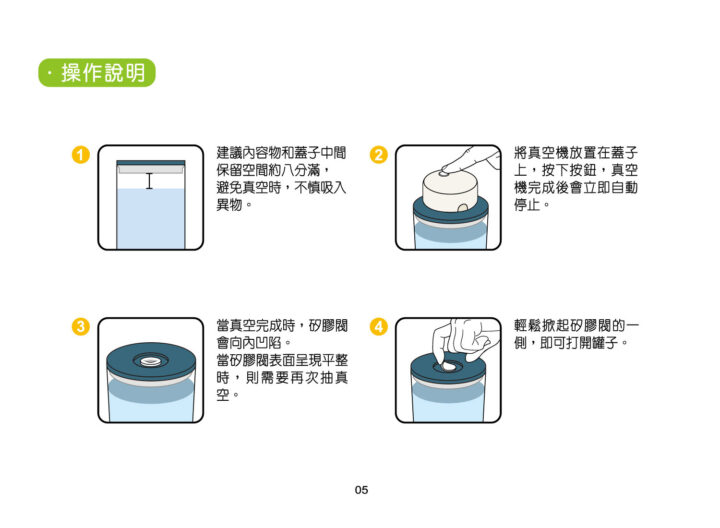 · 操作說明

1
建議內容物和蓋子中間保留空間約八分滿，避免真空時，不慎吸入異物。

2
將真空機放置在蓋子上，按下按鈕，真空機完成後會立即自動停止。

3
當真空完成時，矽膠閥會向內凹陷。
當矽膠閥表面呈現平整時，則需要再次抽真空。

4
輕鬆掀起矽膠閥的一側，即可打開罐子。

05